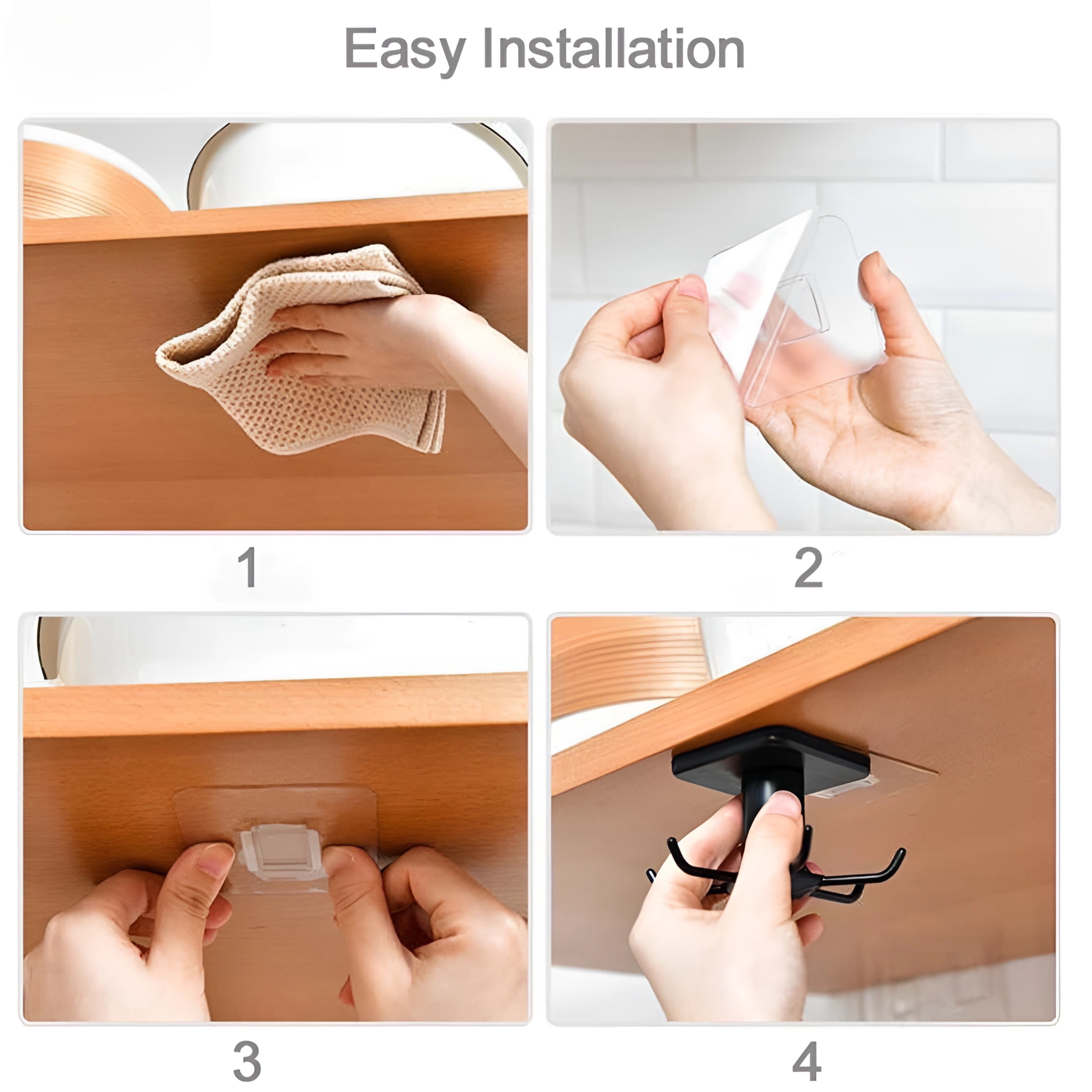 Easy Installation

1

2

3

4